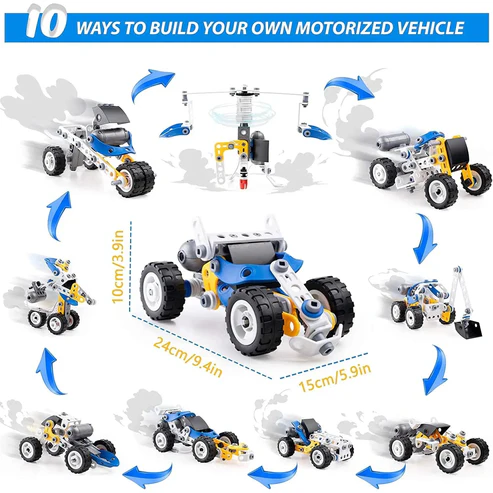 10 WAYS TO BUILD YOUR OWN MOTORIZED VEHICLE

10cm/3.9in

24cm/9.4in

15cm/5.9in